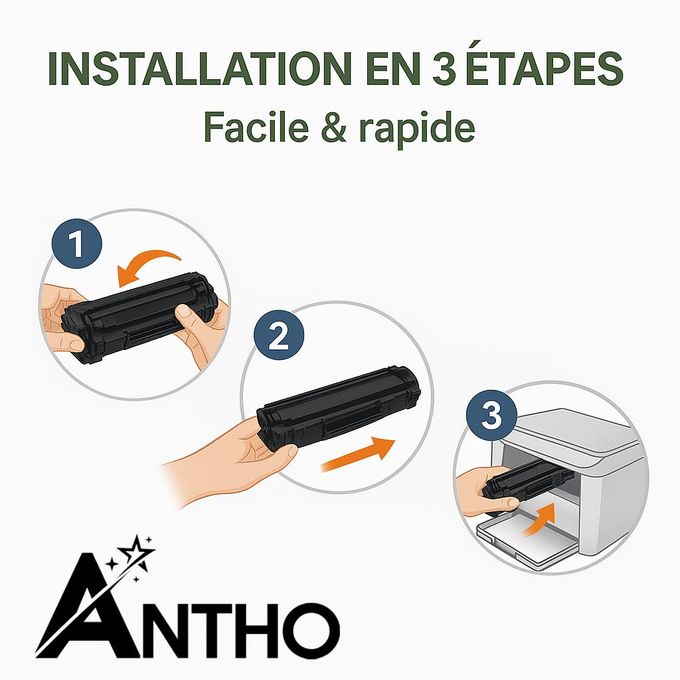 INSTALLATION EN 3 ÉTAPES
Facile & rapide

1

2

3

ANTHO